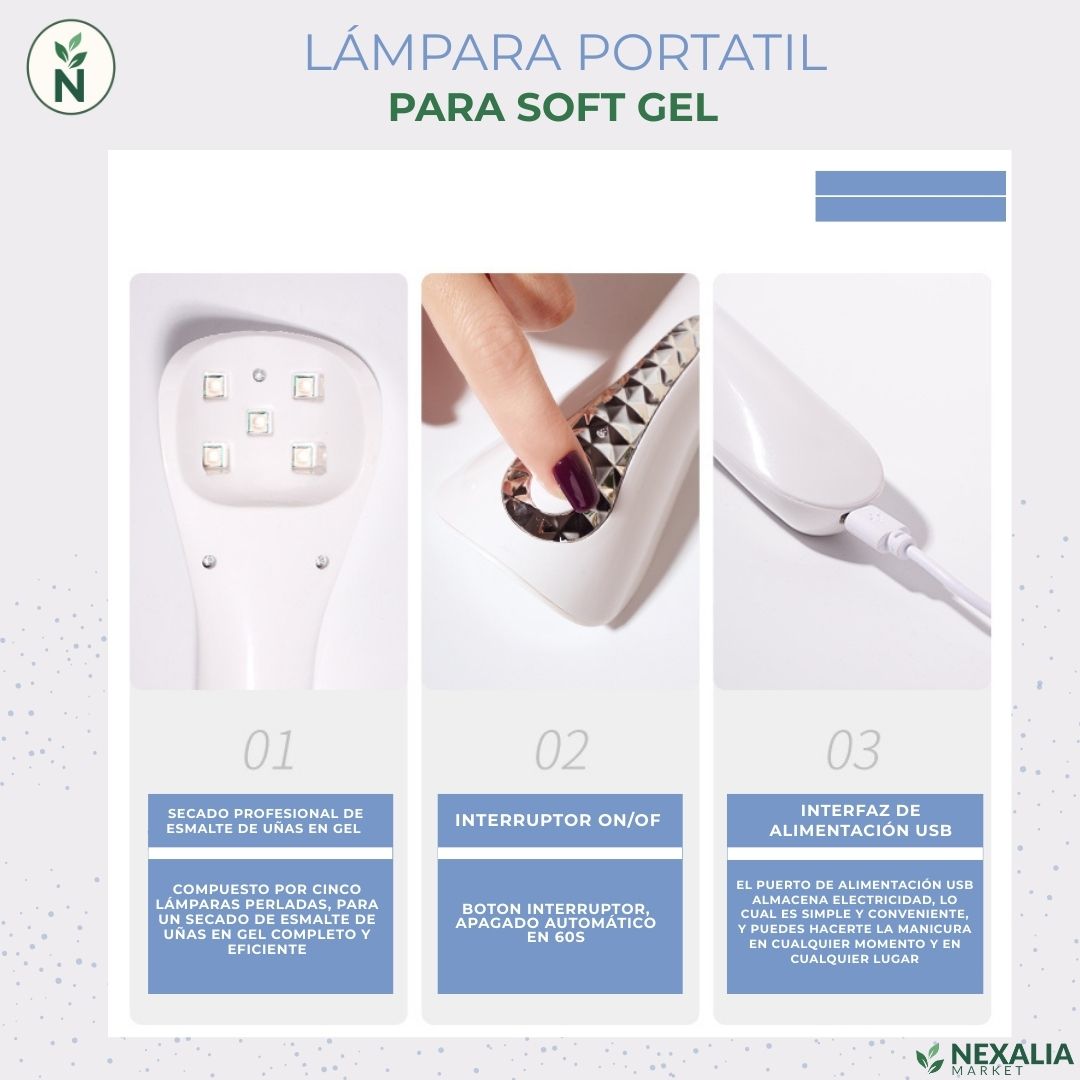 N

LÁMPARA PORTATIL
PARA SOFT GEL

01

SECADO PROFESIONAL DE ESMALTE DE UÑAS EN GEL

COMPUESTO POR CINCO LÁMPARAS PERLADAS, PARA UN SECADO DE ESMALTE DE UÑAS EN GEL COMPLETO Y EFICIENTE

02

INTERRUPTOR ON/OF

BOTON INTERRUPTOR, APAGADO AUTOMÁTICO EN 60S

03

INTERFAZ DE ALIMENTACIÓN USB

EL PUERTO DE ALIMENTACIÓN USB ALMACENA ELECTRICIDAD, LO CUAL ES SIMPLE Y CONVENIENTE, Y PUEDES HACERTE LA MANICURA EN CUALQUIER MOMENTO Y EN CUALQUIER LUGAR

NEXALIA
MARKET